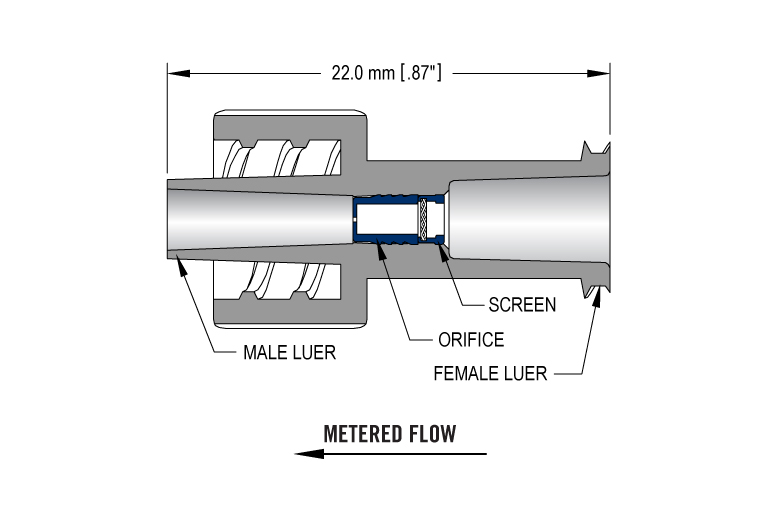 22.0 mm [.87"]

SCREEN

ORIFICE

MALE LUER

FEMALE LUER

METERED FLOW