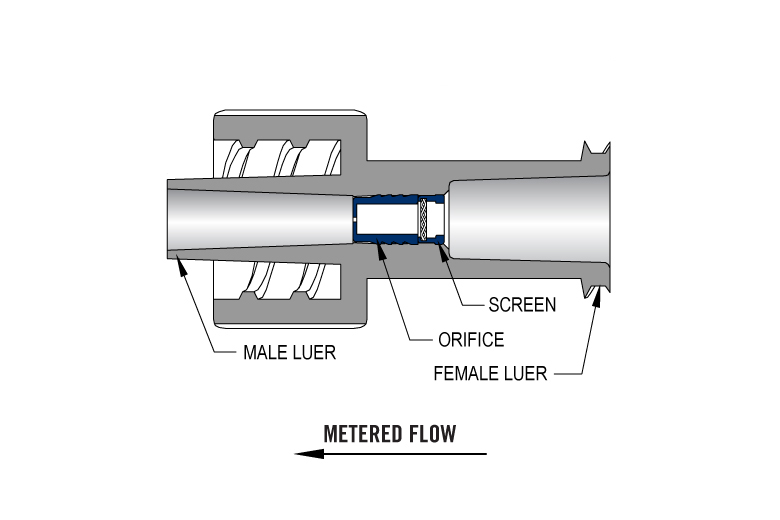 SCREEN
ORIFICE
MALE LUER
FEMALE LUER
METERED FLOW