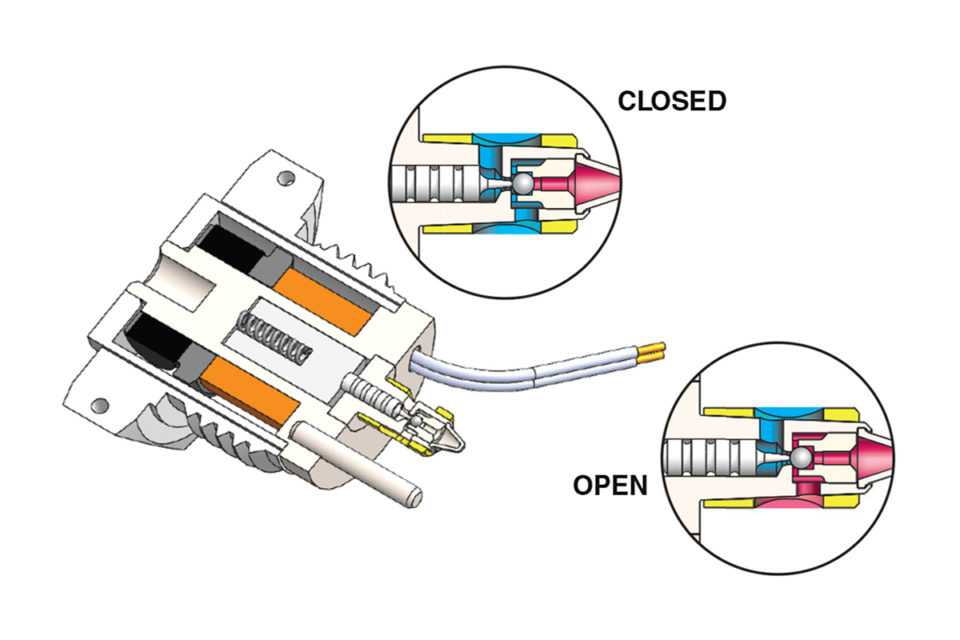 CLOSED

OPEN