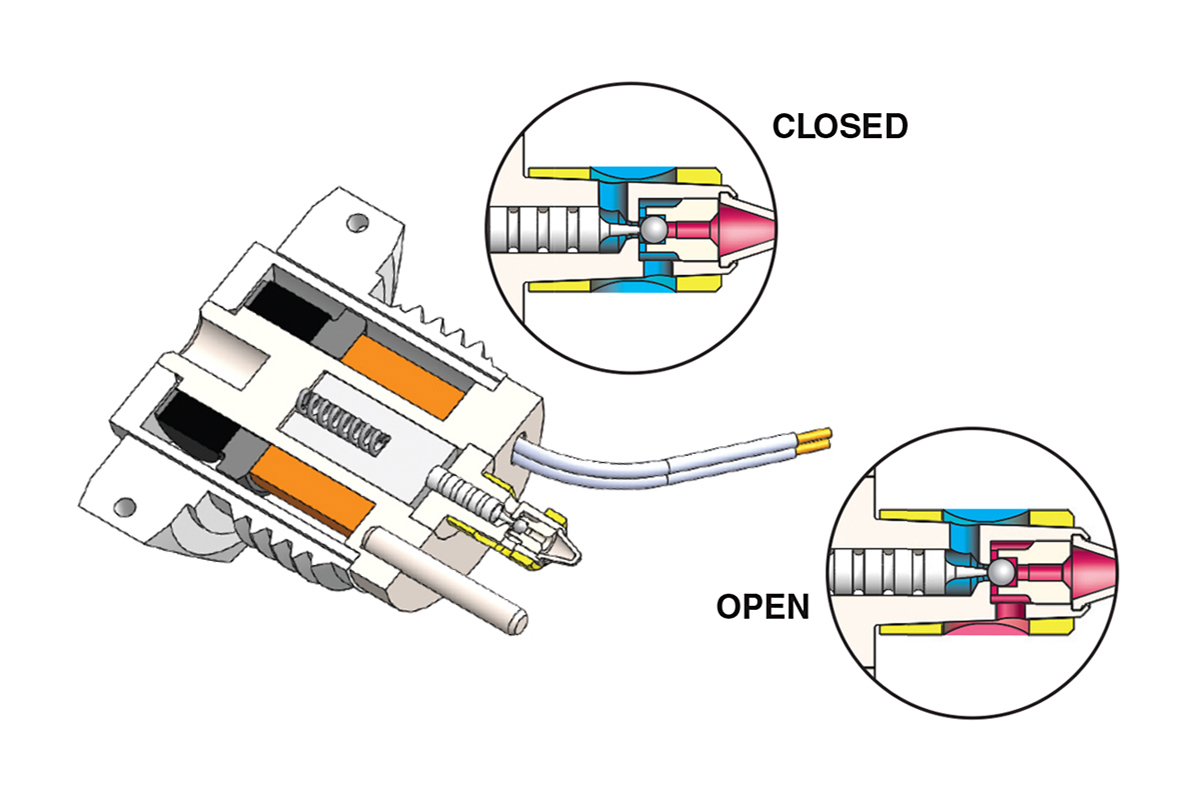 CLOSED

OPEN