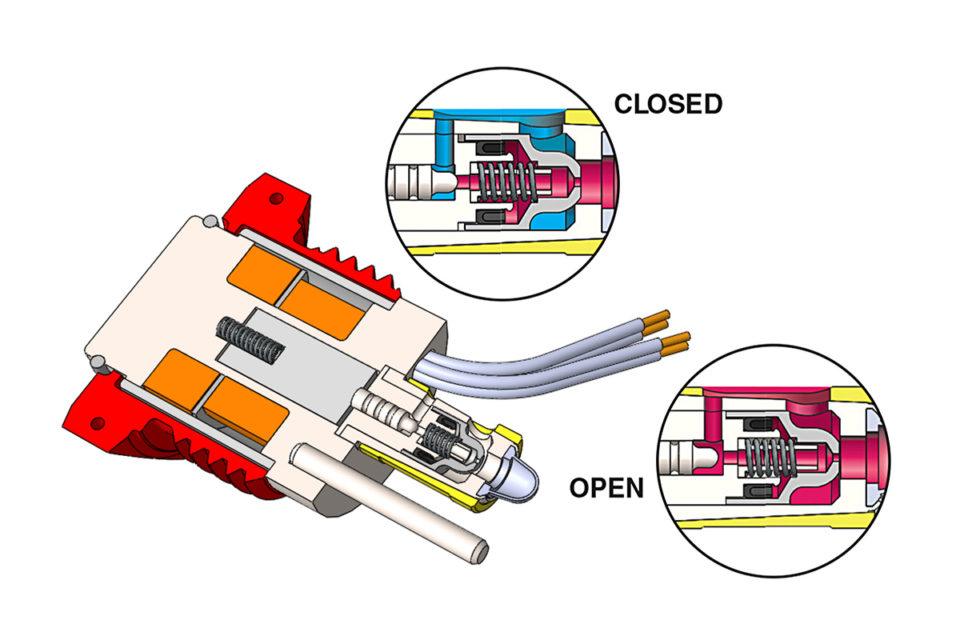 CLOSED

OPEN