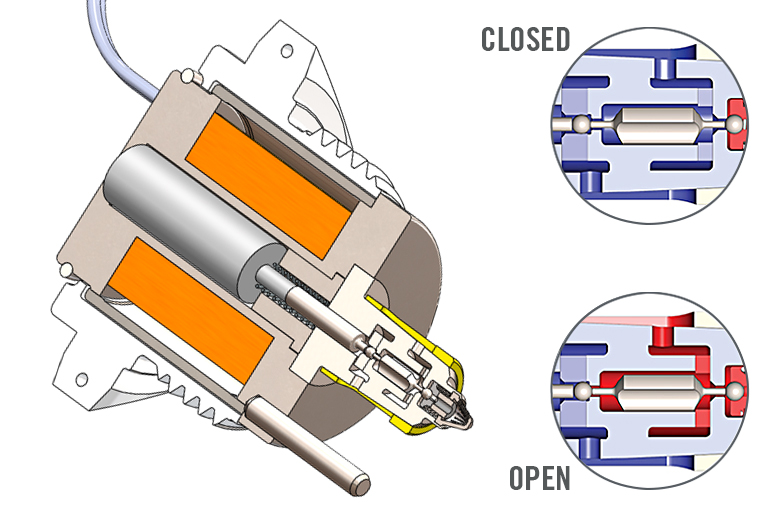 CLOSED

OPEN