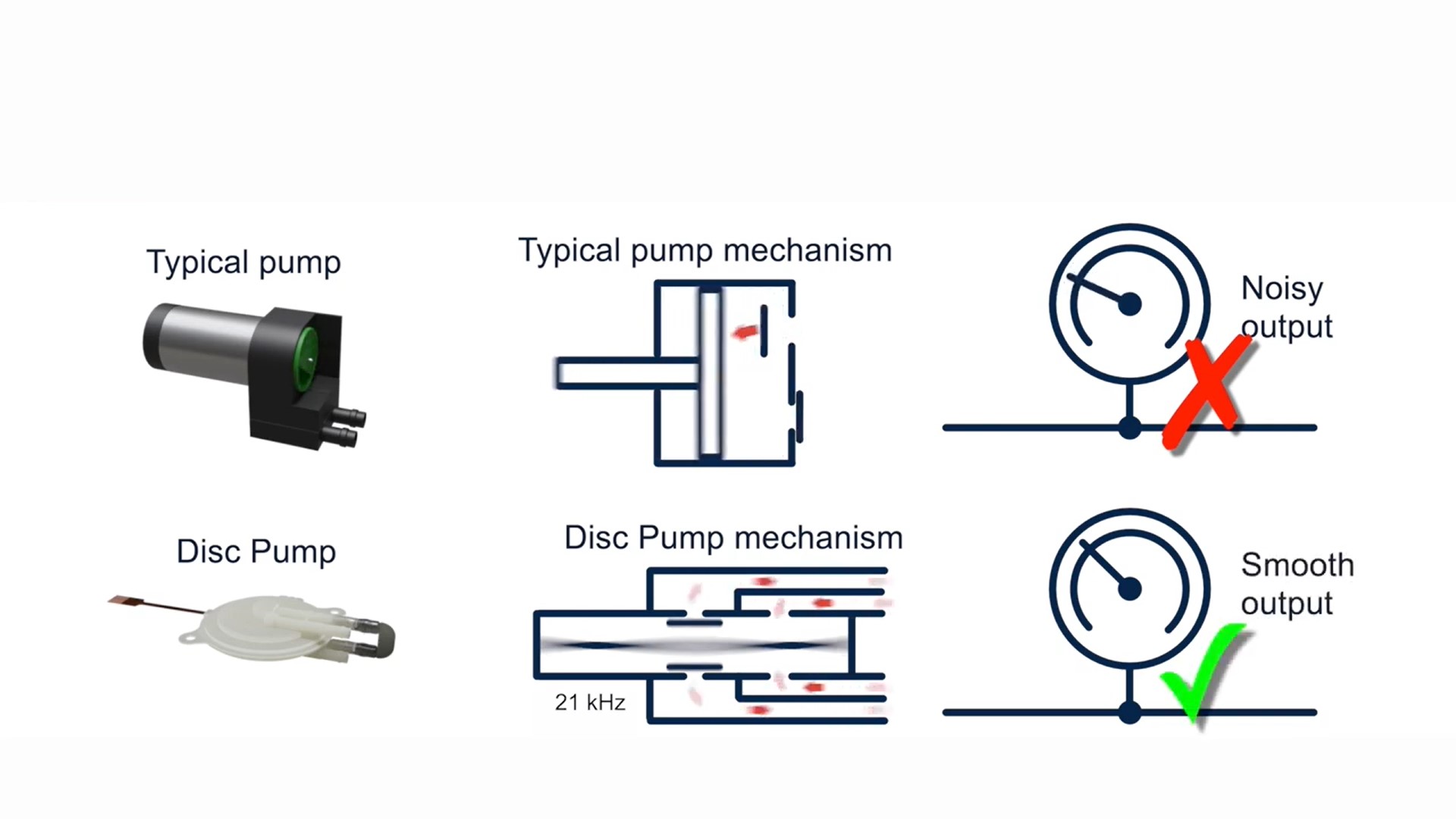 Typical pump

Typical pump mechanism

Noisy output

Disc Pump

Disc Pump mechanism

21 kHz

Smooth output