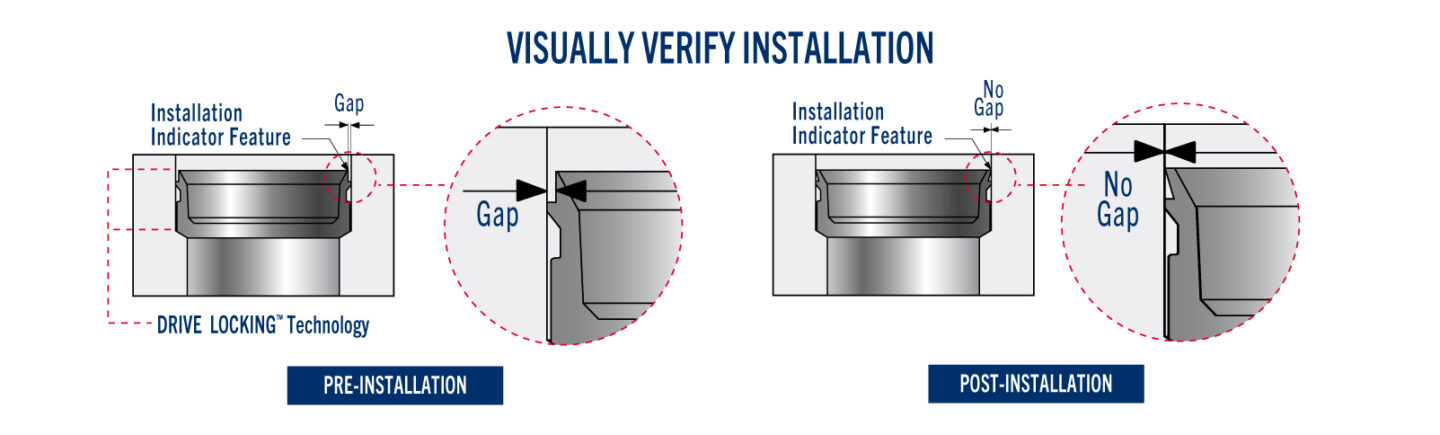 VISUALLY VERIFY INSTALLATION

Installation Indicator Feature

Gap

Gap

DRIVE LOCKING™ Technology

PRE-INSTALLATION

Installation Indicator Feature

No Gap

No Gap

POST-INSTALLATION