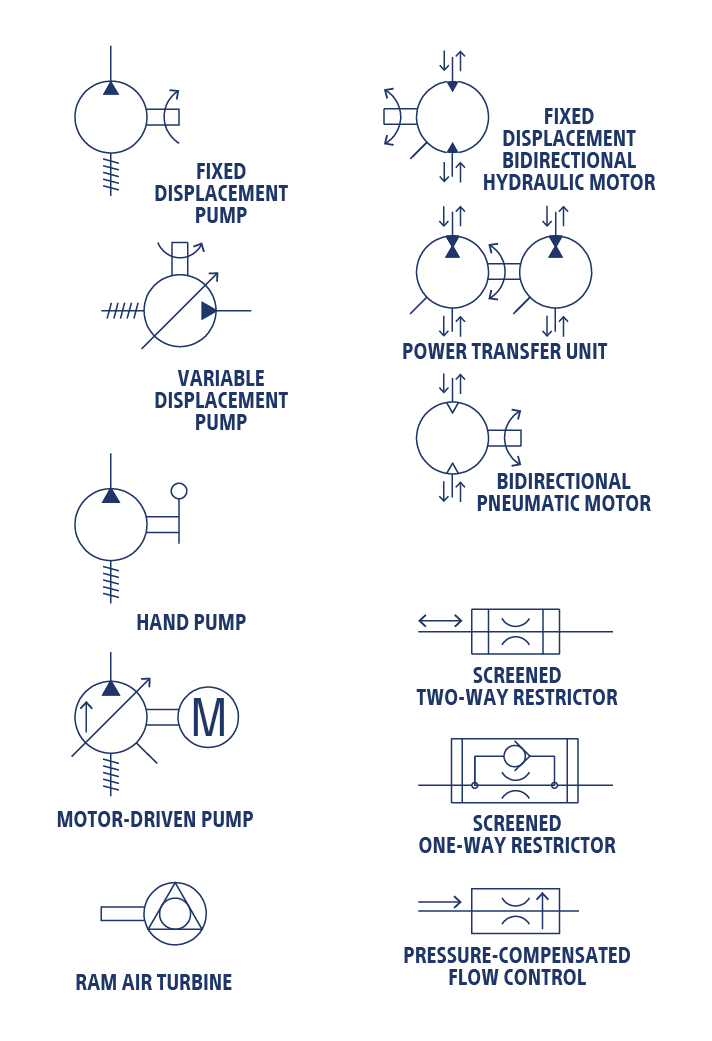 FIXED DISPLACEMENT PUMP

VARIABLE DISPLACEMENT PUMP

HAND PUMP

M

MOTOR-DRIVEN PUMP

RAM AIR TURBINE

FIXED DISPLACEMENT BIDIRECTIONAL HYDRAULIC MOTOR

POWER TRANSFER UNIT

BIDIRECTIONAL PNEUMATIC MOTOR

SCREENED TWO-WAY RESTRICTOR

SCREENED ONE-WAY RESTRICTOR

PRESSURE-COMPENSATED FLOW CONTROL