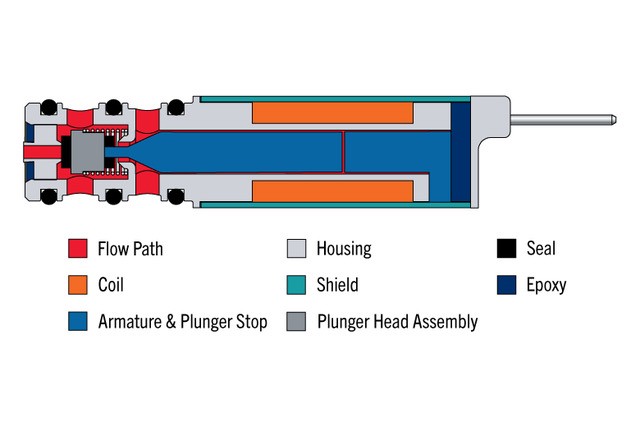 Flow Path
Coil
Armature & Plunger Stop
Housing
Shield
Plunger Head Assembly
Seal
Epoxy