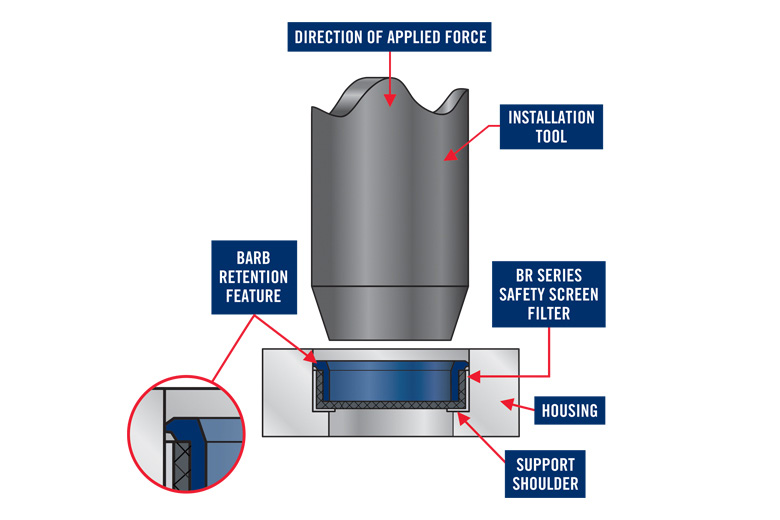 DIRECTION OF APPLIED FORCE

INSTALLATION TOOL

BARB RETENTION FEATURE

BR SERIES SAFETY SCREEN FILTER

HOUSING

SUPPORT SHOULDER