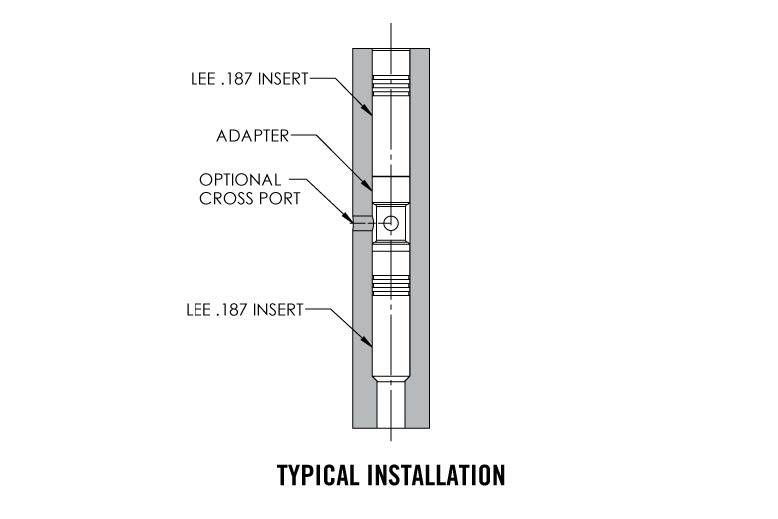 LEE .187 INSERT

ADAPTER

OPTIONAL CROSS PORT

LEE .187 INSERT

TYPICAL INSTALLATION