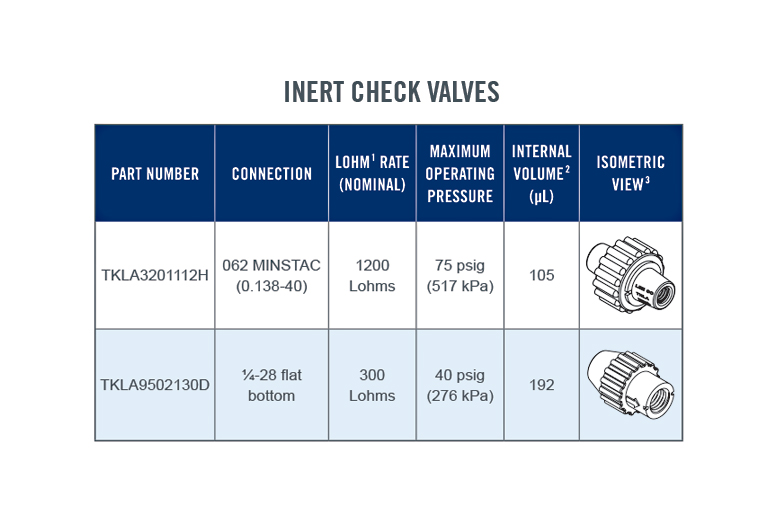 INERT CHECK VALVES

| PART NUMBER | CONNECTION | LOHM$^1$ RATE (NOMINAL) | MAXIMUM OPERATING PRESSURE | INTERNAL VOLUME$^2$ (µL) | ISOMETRIC VIEW$^3$ |
|---|---|---|---|---|---|
| TKLA3201112H | 062 MINSTAC (0.138-40) | 1200 Lohms | 75 psig (517 kPa) | 105 | |
| TKLA9502130D | ¼-28 flat bottom | 300 Lohms | 40 psig (276 kPa) | 192 | |