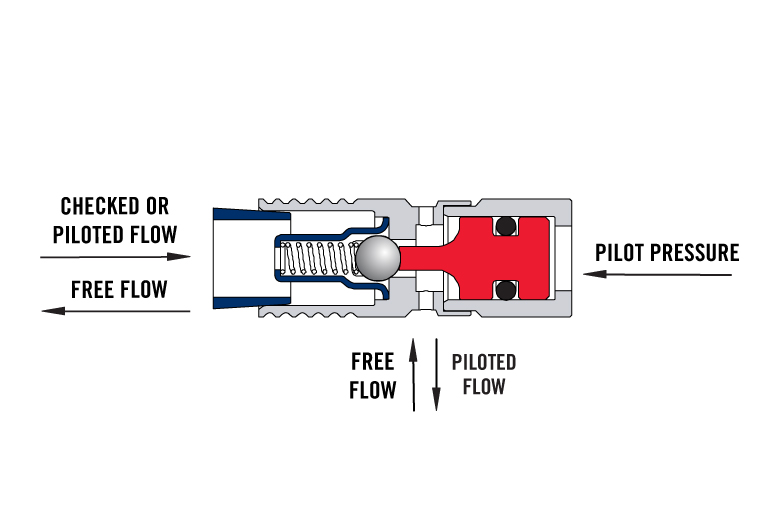 CHECKED OR PILOTED FLOW

FREE FLOW

PILOT PRESSURE

FREE FLOW

PILOTED FLOW